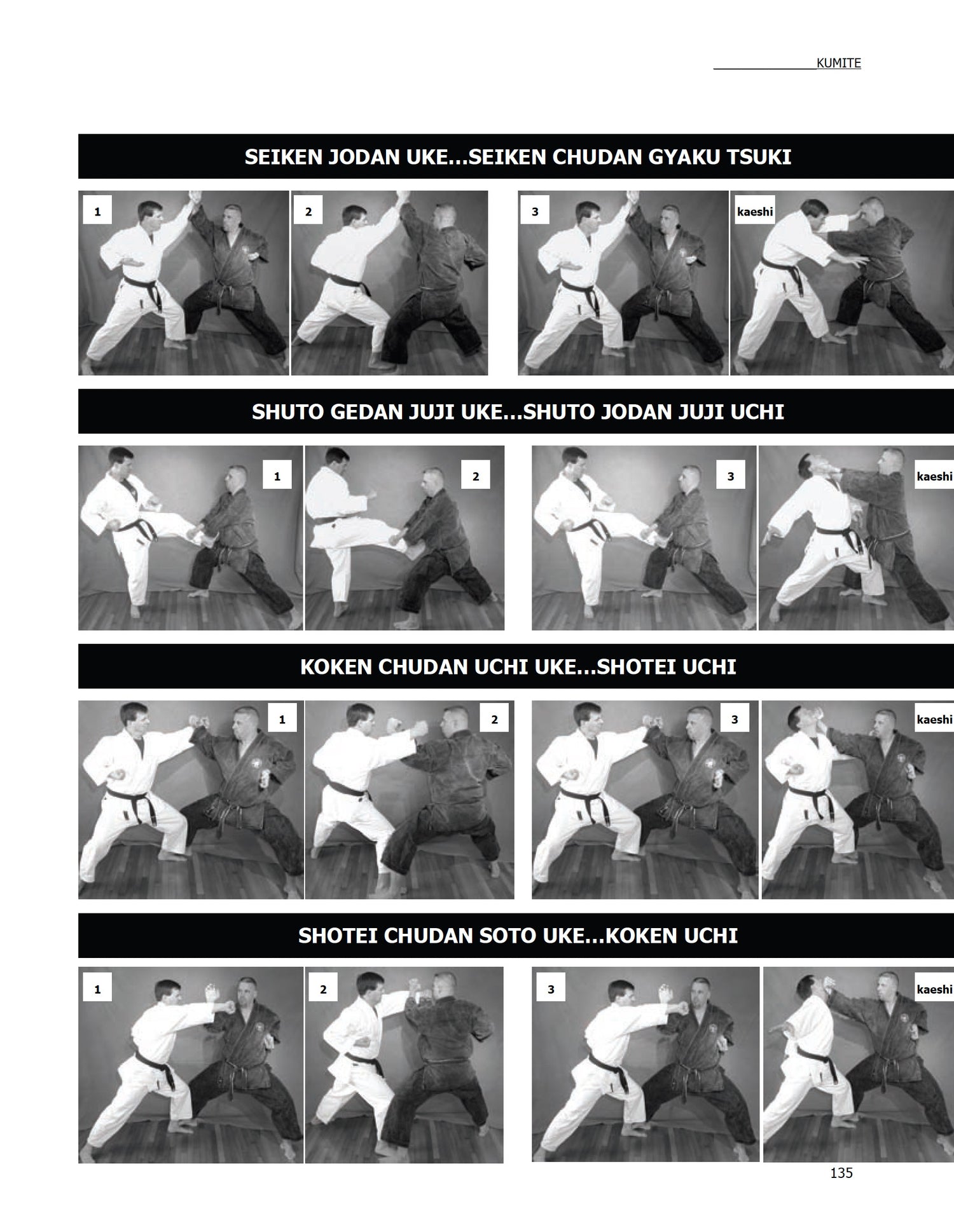 KUMITE

SEIKEN JODAN UKE...SEIKEN CHUDAN GYAKU TSUKI

1

2

3

kaeshi

SHUTO GEDAN JUJI UKE...SHUTO JODAN JUJI UCHI

1

2

3

kaeshi

KOKEN CHUDAN UCHI UKE...SHOTEI UCHI

1

2

3

kaeshi

SHOTEI CHUDAN SOTO UKE...KOKEN UCHI

1

2

3

kaeshi

135